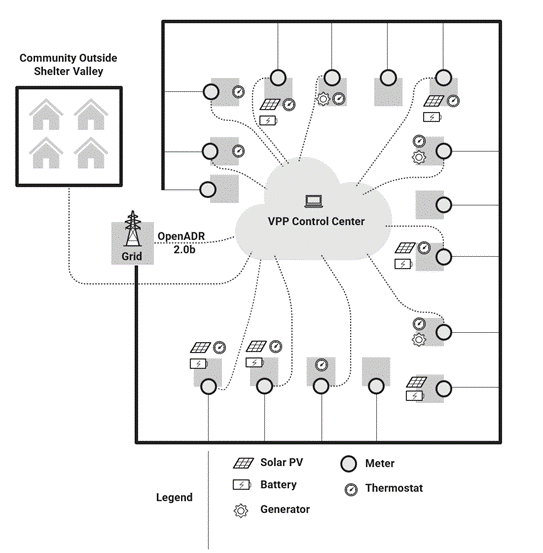 Community Outside Shelter Valley

Grid

OpenADR 2.0b

VPP Control Center

Legend

Solar PV

Battery

Generator

Meter

Thermostat