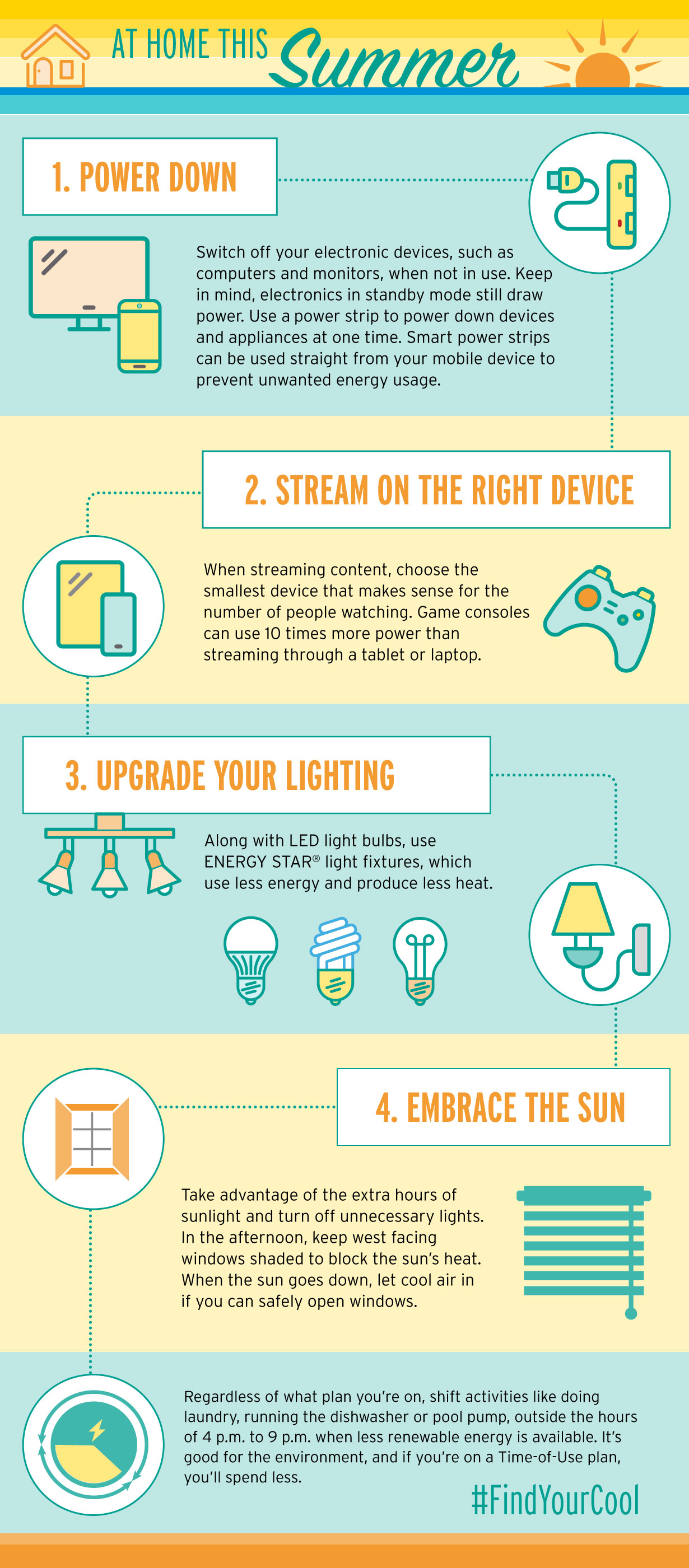 AT HOME THIS Summer

1. POWER DOWN

Switch off your electronic devices, such as computers and monitors, when not in use. Keep in mind, electronics in standby mode still draw power. Use a power strip to power down devices and appliances at one time. Smart power strips can be used straight from your mobile device to prevent unwanted energy usage.

2. STREAM ON THE RIGHT DEVICE

When streaming content, choose the smallest device that makes sense for the number of people watching. Game consoles can use 10 times more power than streaming through a tablet or laptop.

3. UPGRADE YOUR LIGHTING

Along with LED light bulbs, use ENERGY STAR® light fixtures, which use less energy and produce less heat.

4. EMBRACE THE SUN

Take advantage of the extra hours of sunlight and turn off unnecessary lights. In the afternoon, keep west facing windows shaded to block the sun's heat. When the sun goes down, let cool air in if you can safely open windows.

Regardless of what plan you're on, shift activities like doing laundry, running the dishwasher or pool pump, outside the hours of 4 p.m. to 9 p.m. when less renewable energy is available. It's good for the environment, and if you're on a Time-of-Use plan, you'll spend less.

#FindYourCool